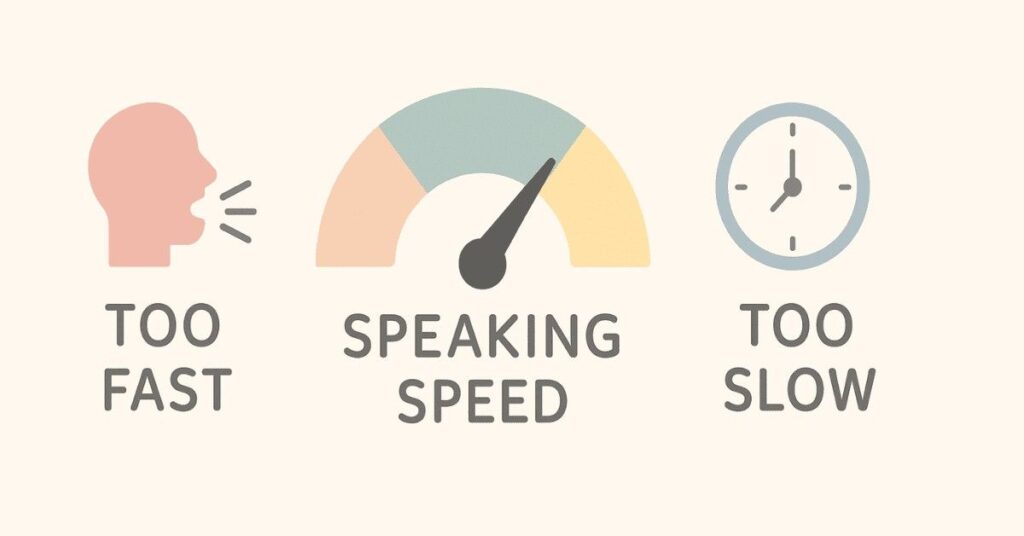 TOO FAST

SPEAKING SPEED

TOO SLOW